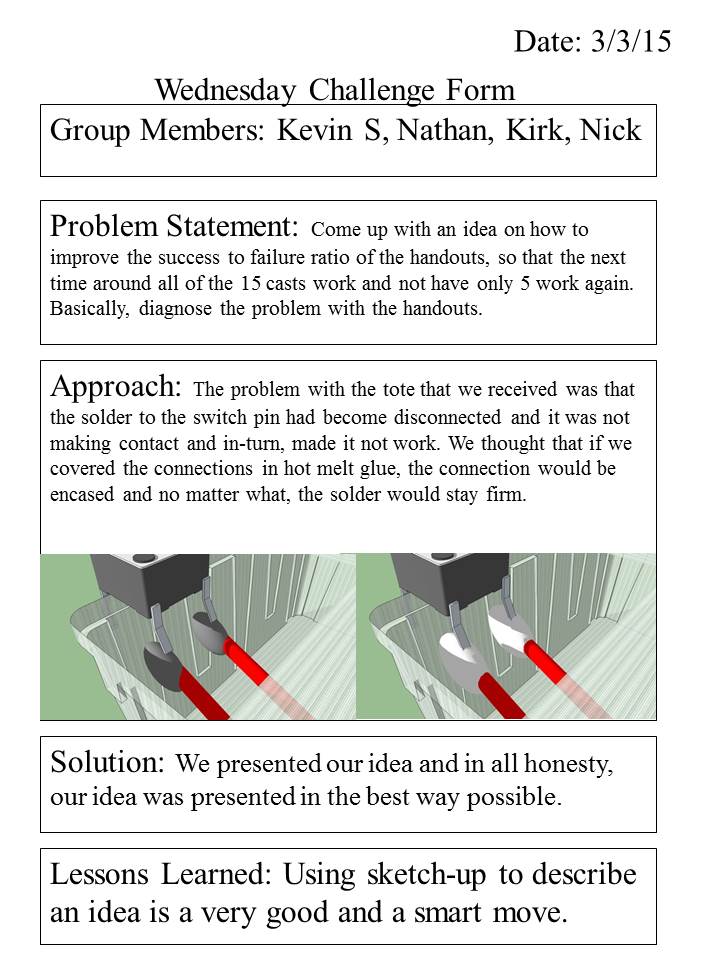 Date: 3/3/15

Wednesday Challenge Form

Group Members: Kevin S, Nathan, Kirk, Nick

Problem Statement: Come up with an idea on how to improve the success to failure ratio of the handouts, so that the next time around all of the 15 casts work and not have only 5 work again. Basically, diagnose the problem with the handouts.

Approach: The problem with the tote that we received was that the solder to the switch pin had become disconnected and it was not making contact and in-turn, made it not work. We thought that if we covered the connections in hot melt glue, the connection would be encased and no matter what, the solder would stay firm.

Solution: We presented our idea and in all honesty, our idea was presented in the best way possible.

Lessons Learned: Using sketch-up to describe an idea is a very good and a smart move.